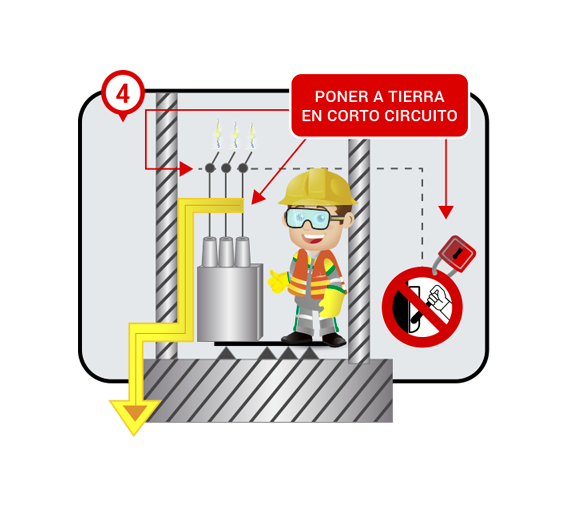 4

PONER A TIERRA
EN CORTO CIRCUITO